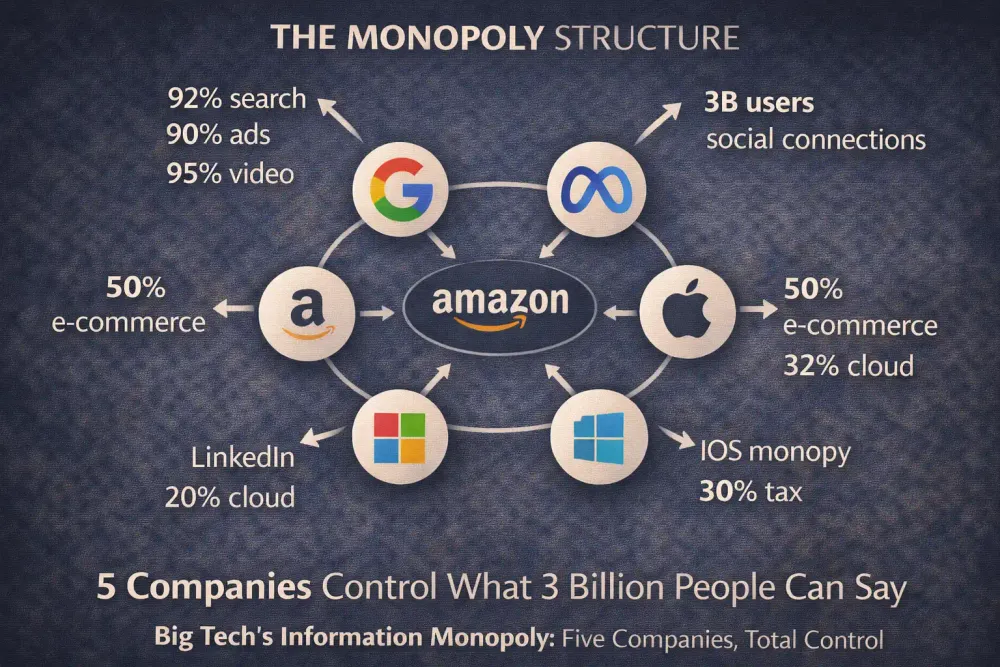 THE MONOPOLY STRUCTURE

92% search
90% ads
95% video

3B users
social connections

50%
e-commerce

amazon

50%
e-commerce
32% cloud

LinkedIn
20% cloud

IOS monopy
30% tax

5 Companies Control What 3 Billion People Can Say

Big Tech's Information Monopoly: Five Companies, Total Control